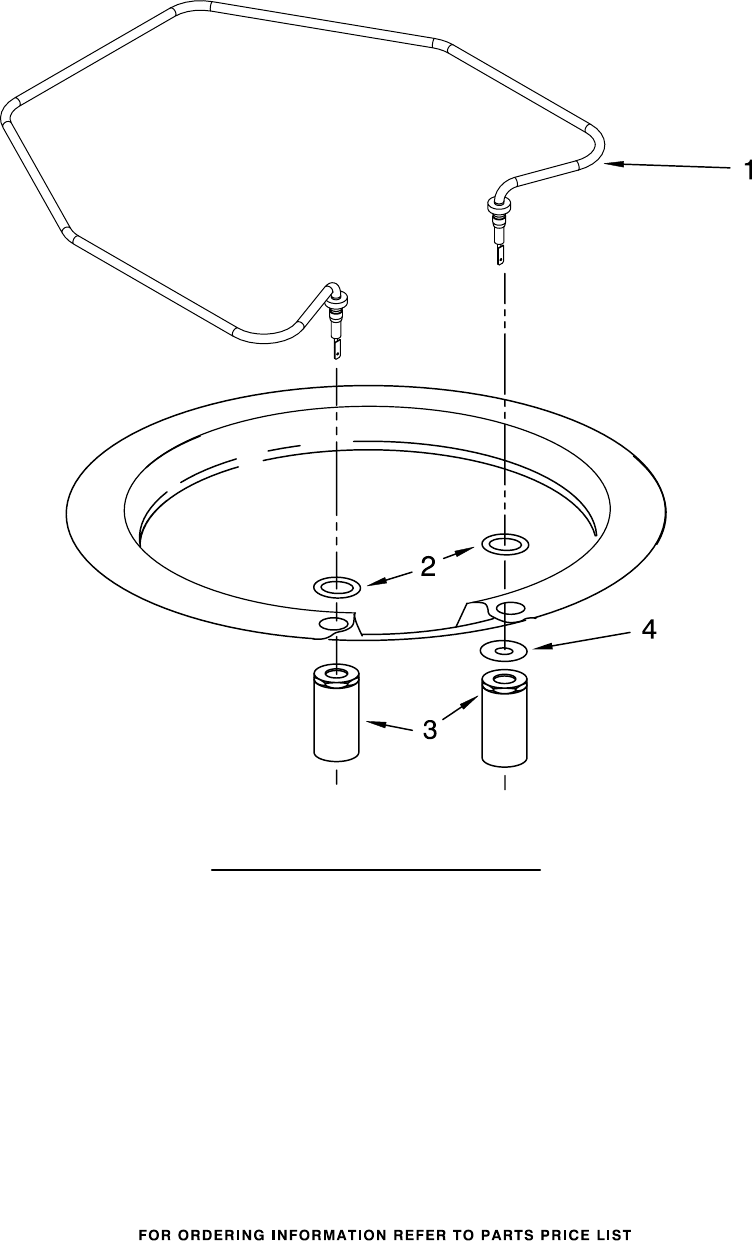 1

2

4

3

FOR ORDERING INFORMATION REFER TO PARTS PRICE LIST