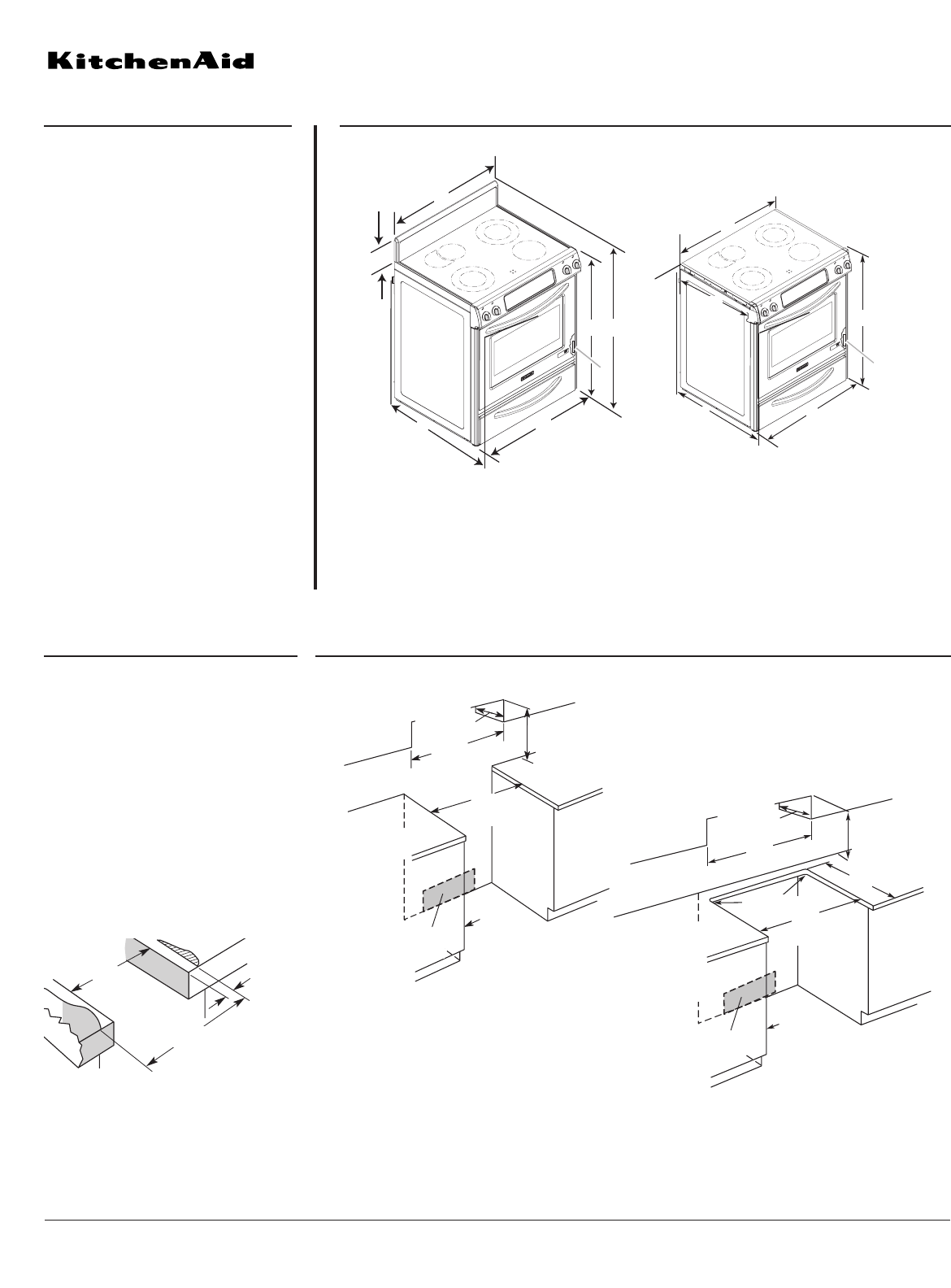 KitchenAid